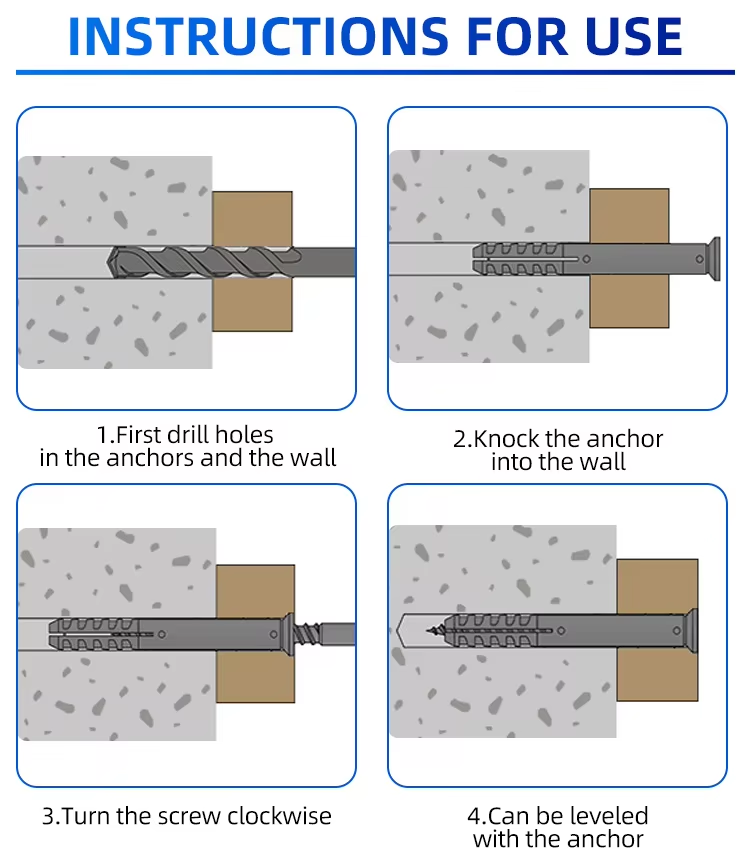 INSTRUCTIONS FOR USE

1.First drill holes in the anchors and the wall

2.Knock the anchor into the wall

3.Turn the screw clockwise

4.Can be leveled with the anchor