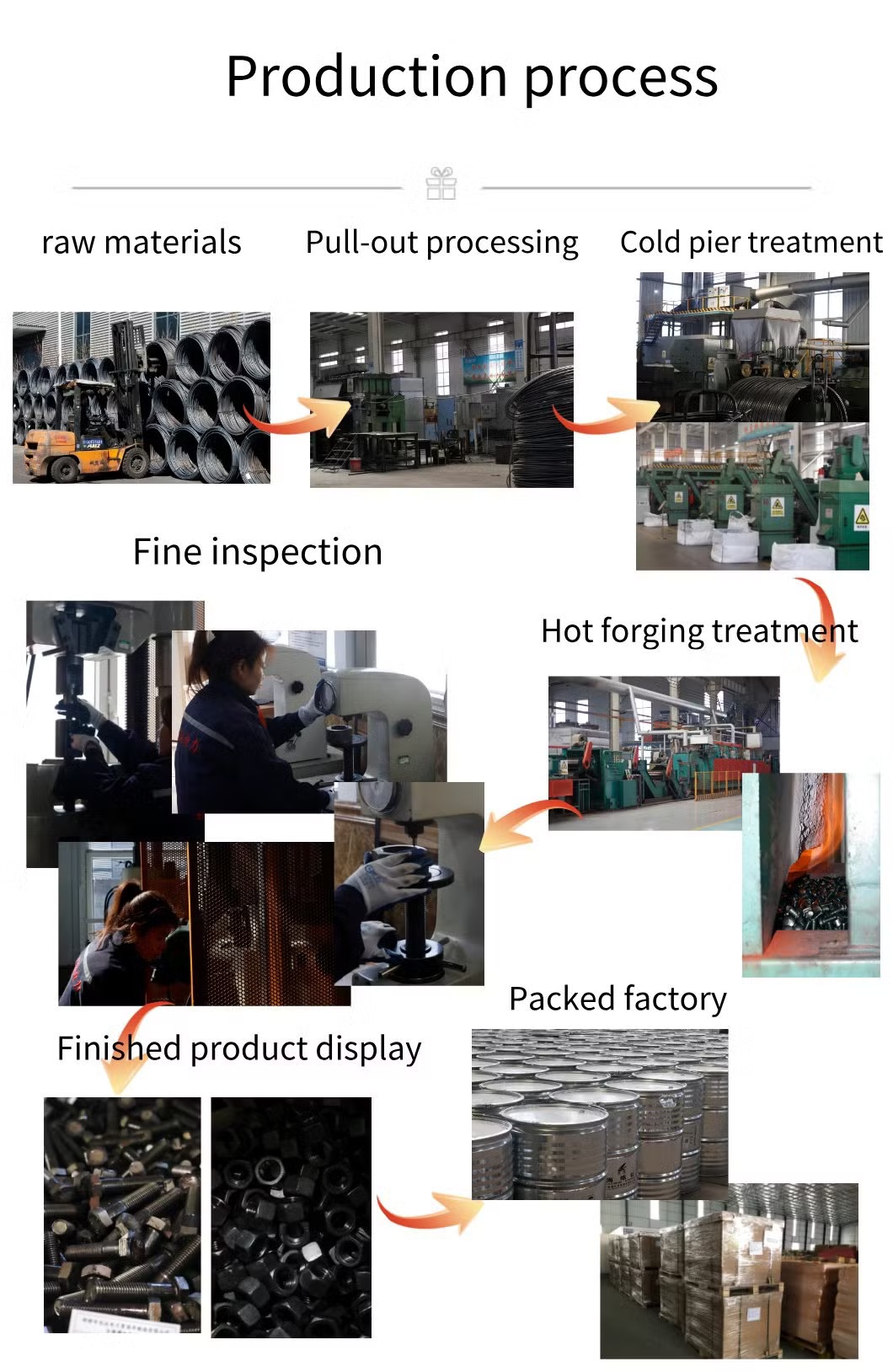 Production process

raw materials

Pull-out processing

Cold pier treatment

Fine inspection

Hot forging treatment

Packed factory

Finished product display